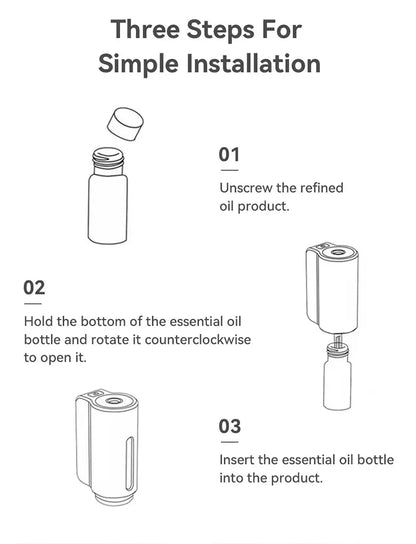 Three Steps For Simple Installation

01

Unscrew the refined oil product.

02

Hold the bottom of the essential oil bottle and rotate it counterclockwise to open it.

03

Insert the essential oil bottle into the product.